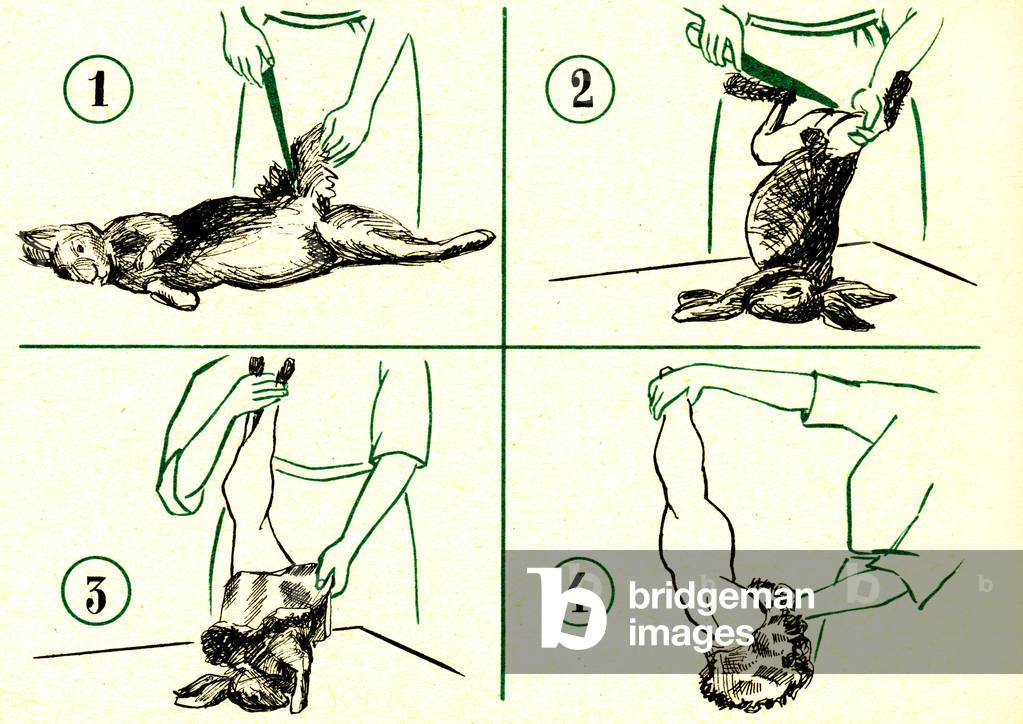 1

2

3

4

bridgeman images